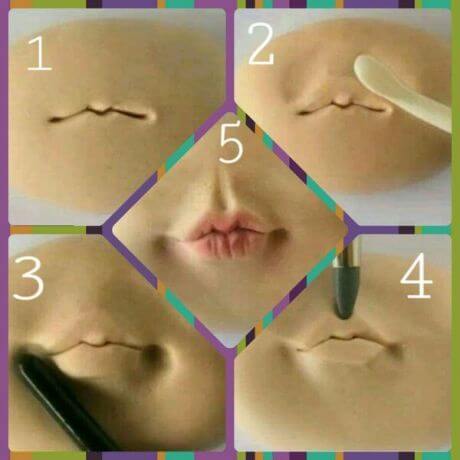 1

2

5

3

4